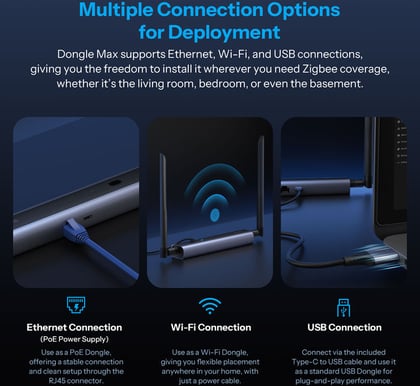 Multiple Connection Options for Deployment

Dongle Max supports Ethernet, Wi-Fi, and USB connections, giving you the freedom to install it wherever you need Zigbee coverage, whether it's the living room, bedroom, or even the basement.

Ethernet Connection
(PoE Power Supply)
Use as a PoE Dongle, offering a stable connection and clean setup through the RJ45 connector.

Wi-Fi Connection
Use as a Wi-Fi Dongle, giving you flexible placement anywhere in your home, with just a power cable.

USB Connection
Connect via the included Type-C to USB cable and use it as a standard USB Dongle for plug-and-play performance.