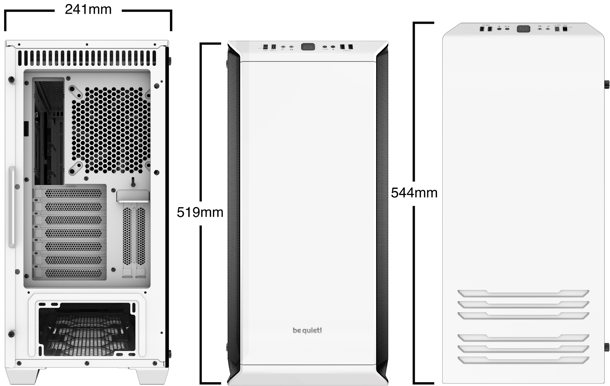 241mm

519mm

be quiet!

544mm