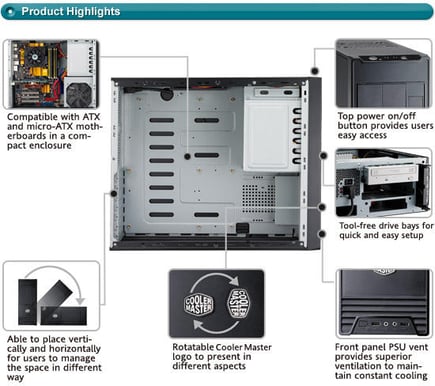 Product Highlights

Compatible with ATX and micro-ATX motherboards in a compact enclosure

Top power on/off button provides users easy access

Tool-free drive bays for quick and easy setup

Able to place vertically and horizontally for users to manage the space in different way

COOLER MASTER

COOLER MASTER

Rotatable Cooler Master logo to present in different aspects

Front panel PSU vent provides superior ventilation to maintain constant cooling