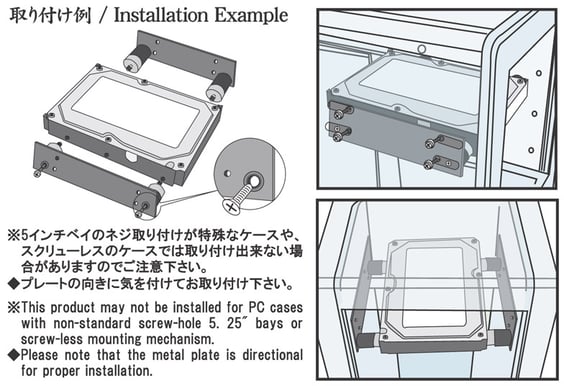 取り付け例 / Installation Example

※5インチベイのネジ取り付けが特殊なケースや、スクリューレスのケースでは取り付け出来ない場合がありますのでご注意下さい。
◆プレートの向きに気を付けてお取り付け下さい。

※This product may not be installed for PC cases with non-standard screw-hole 5. 25″ bays or screw-less mounting mechanism.
◆Please note that the metal plate is directional for proper installation.