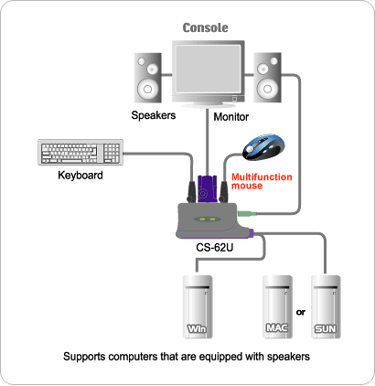 Console

Speakers

Monitor

Keyboard

Multifunction mouse

CS-62U

Win

MAC

or

SUN

Supports computers that are equipped with speakers