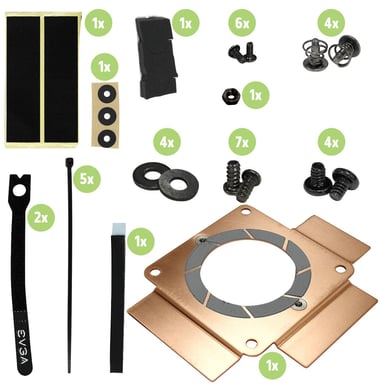 1x
1x
6x
4x
1x
1x
4x
7x
4x
5x
2x
1x
EVGA
1x