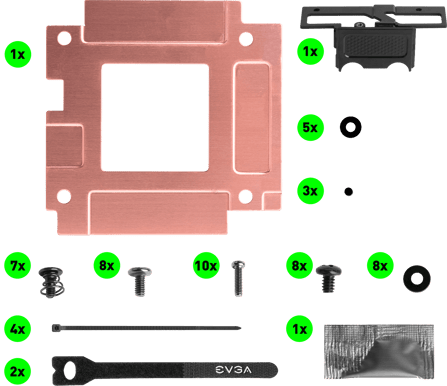 1x

1x

5x

3x

7x

8x

10x

8x

8x

4x

1x

2x

EVGA