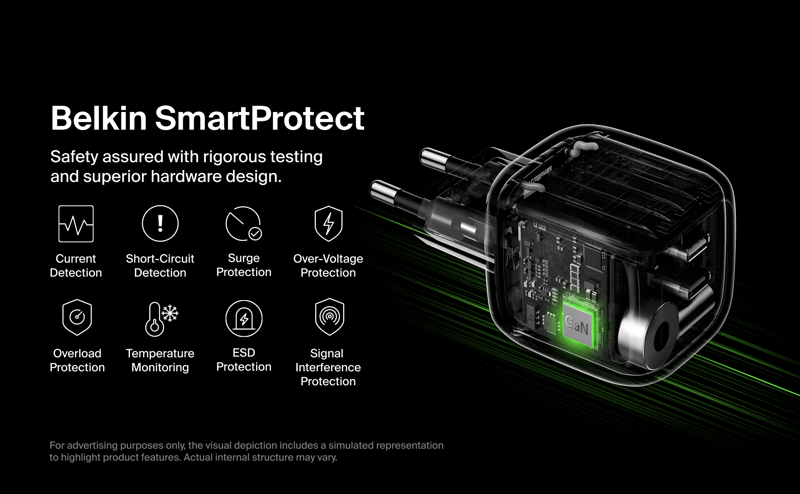 Belkin SmartProtect

Safety assured with rigorous testing and superior hardware design.

Current Detection

Short-Circuit Detection

Surge Protection

Over-Voltage Protection

Overload Protection

Temperature Monitoring

ESD Protection

Signal Interference Protection

GaN

For advertising purposes only, the visual depiction includes a simulated representation to highlight product features. Actual internal structure may vary.