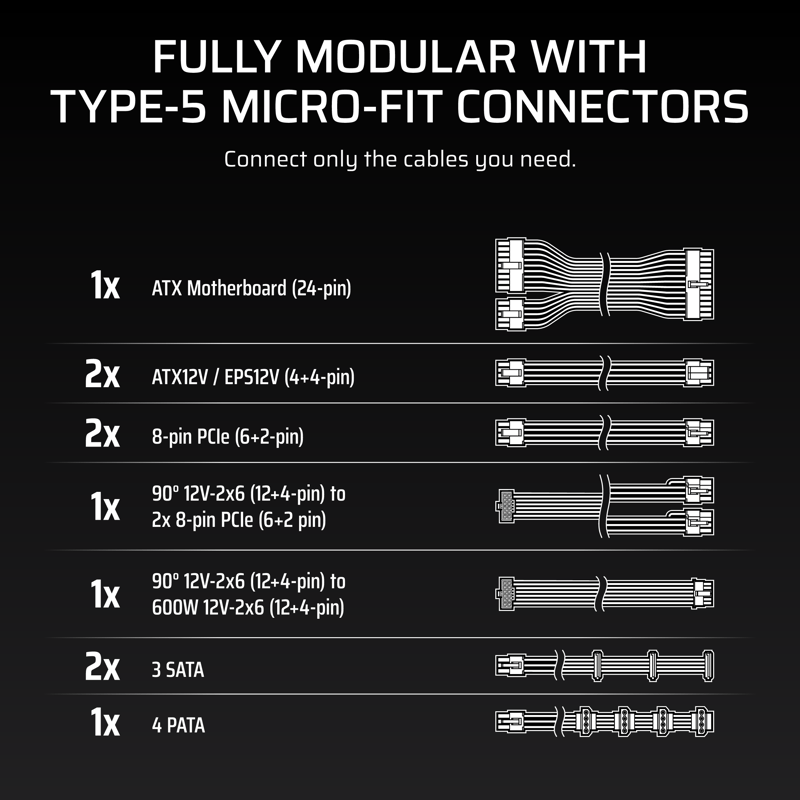 FULLY MODULAR WITH TYPE-5 MICRO-FIT CONNECTORS

Connect only the cables you need.

1x ATX Motherboard (24-pin)

2x ATX12V / EPS12V (4+4-pin)

2x 8-pin PCIe (6+2-pin)

1x 90° 12V-2x6 (12+4-pin) to 2x 8-pin PCIe (6+2 pin)

1x 90° 12V-2x6 (12+4-pin) to 600W 12V-2x6 (12+4-pin)

2x 3 SATA

1x 4 PATA