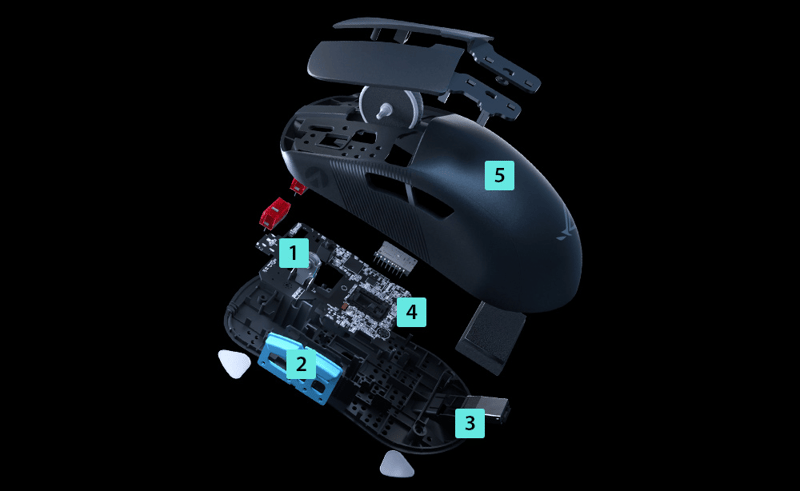 5

1

4

2

3