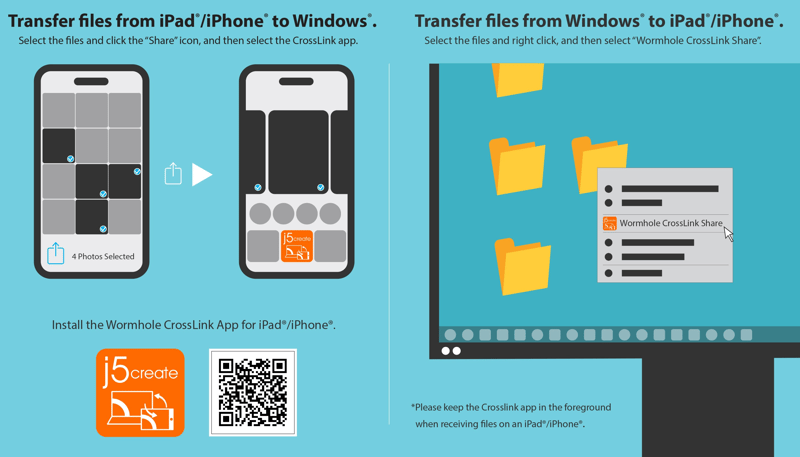 Transfer files from iPad®/iPhone® to Windows®.
Select the files and click the "Share" icon, and then select the CrossLink app.

4 Photos Selected

j5create

Install the Wormhole CrossLink App for iPad®/iPhone®.

j5create

Transfer files from Windows® to iPad®/iPhone®.
Select the files and right click, and then select "Wormhole CrossLink Share".

Wormhole CrossLink Share

*Please keep the Crosslink app in the foreground when receiving files on an iPad®/iPhone®.