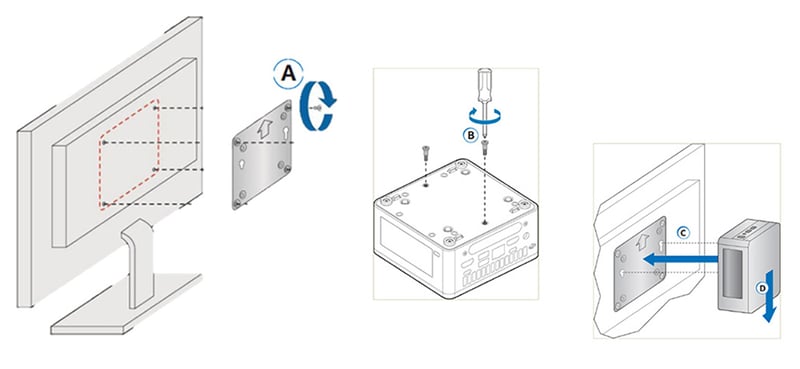 A

B

C

D