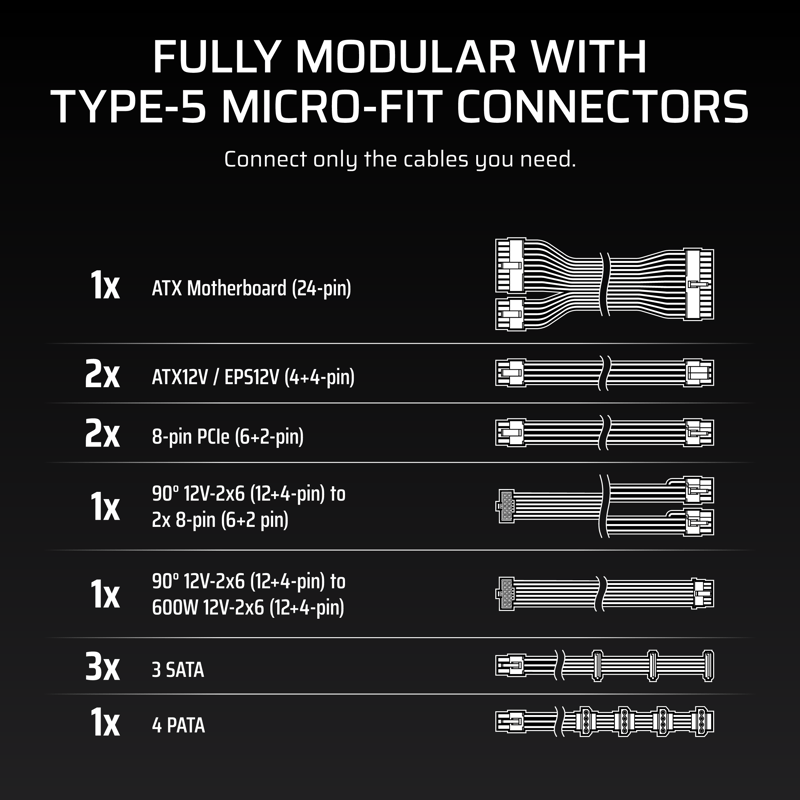 FULLY MODULAR WITH TYPE-5 MICRO-FIT CONNECTORS

Connect only the cables you need.

1x ATX Motherboard (24-pin)

2x ATX12V / EPS12V (4+4-pin)

2x 8-pin PCIe (6+2-pin)

1x 90° 12V-2x6 (12+4-pin) to 2x 8-pin (6+2 pin)

1x 90° 12V-2x6 (12+4-pin) to 600W 12V-2x6 (12+4-pin)

3x 3 SATA

1x 4 PATA