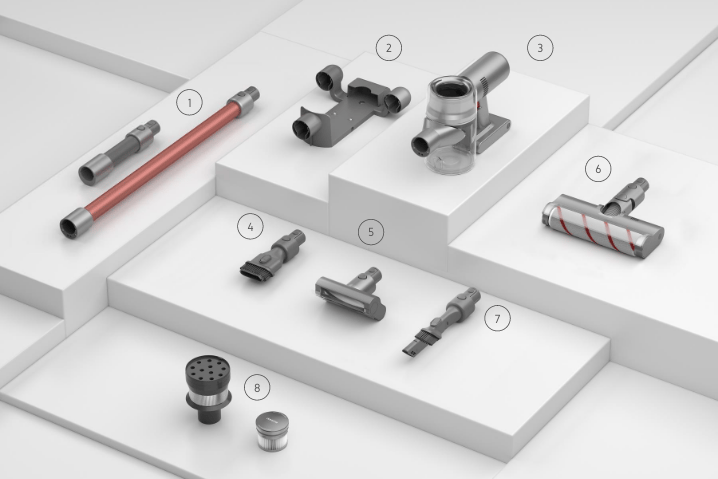 1
2
3
6
4
5
7
8