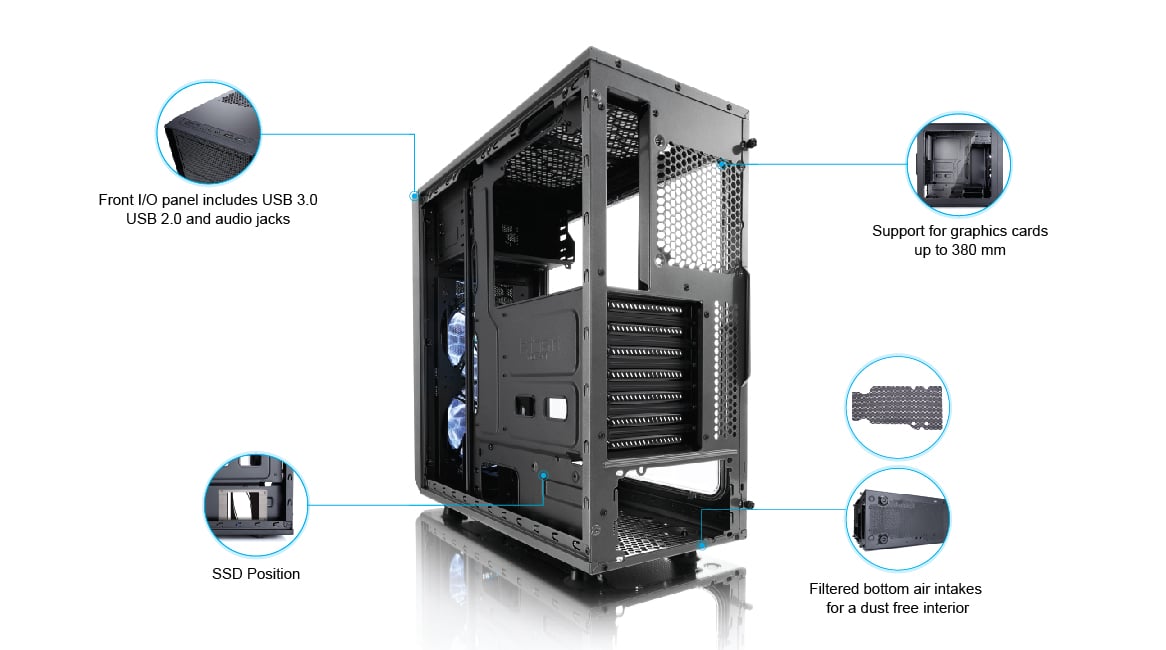 Front I/O panel includes USB 3.0
USB 2.0 and audio jacks

Support for graphics cards
up to 380 mm

SSD Position

Filtered bottom air intakes
for a dust free interior