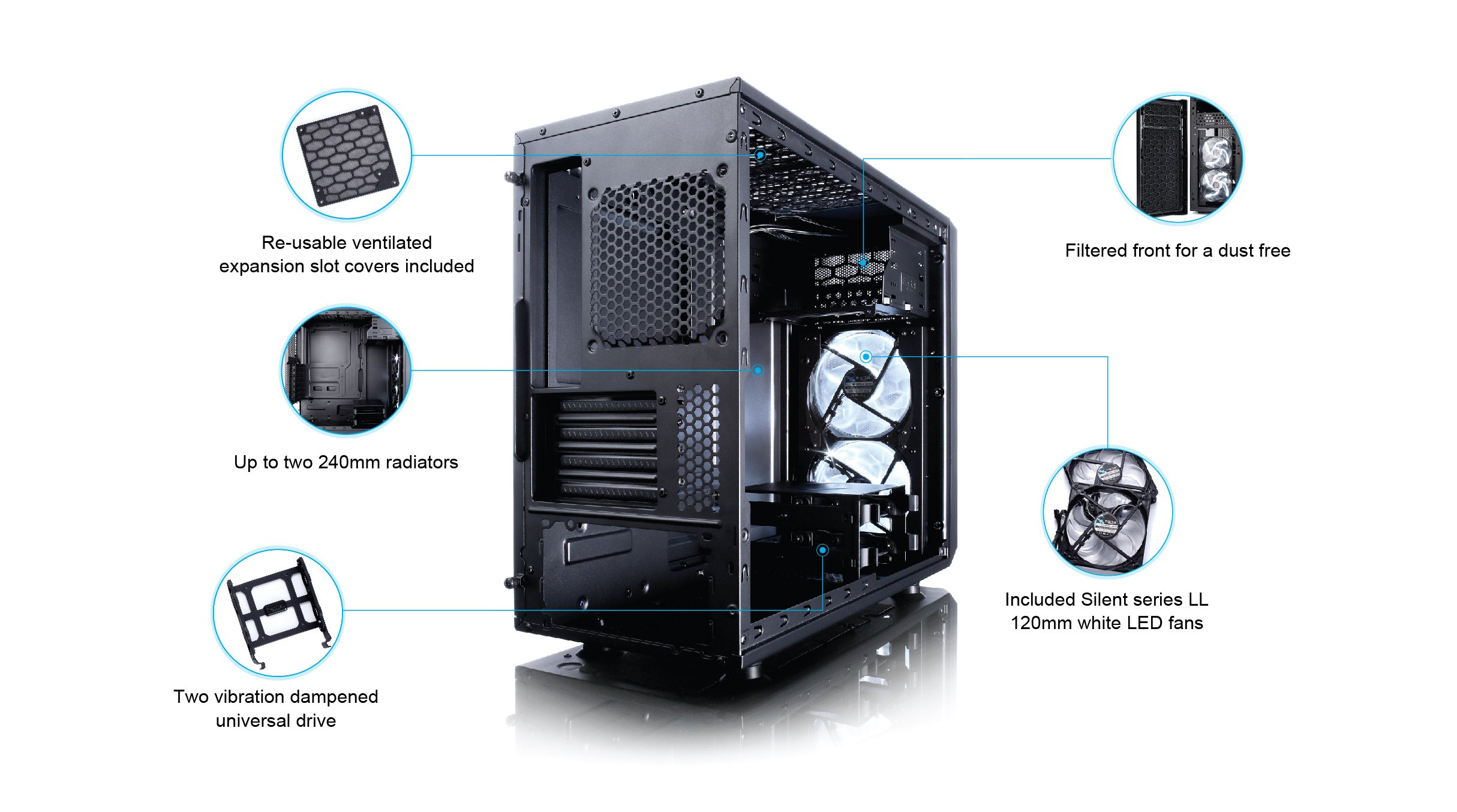 Re-usable ventilated expansion slot covers included

Up to two 240mm radiators

Two vibration dampened universal drive

Filtered front for a dust free

Included Silent series LL 120mm white LED fans