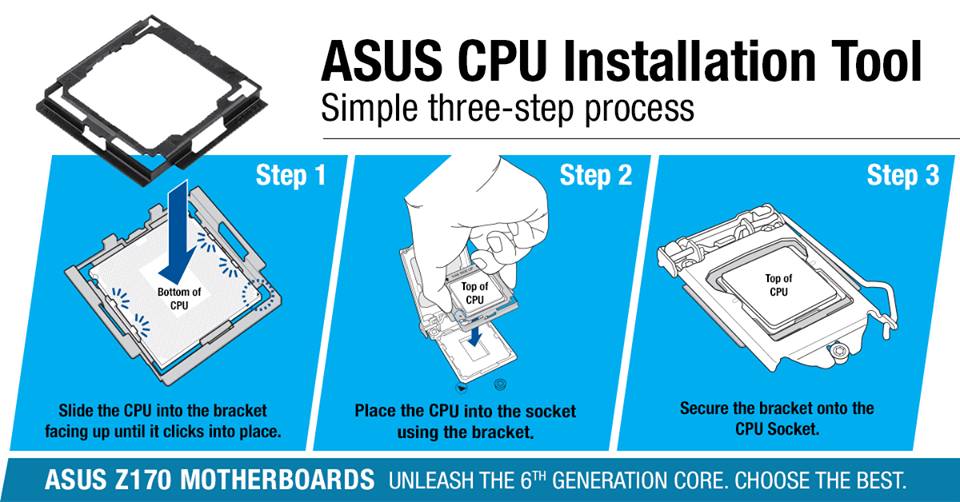 ASUS CPU Installation Tool

Simple three-step process

Step 1

Bottom of CPU

Slide the CPU into the bracket facing up until it clicks into place.

Step 2

Top of CPU

Place the CPU into the socket using the bracket.

Step 3

Top of CPU

Secure the bracket onto the CPU Socket.

ASUS Z170 MOTHERBOARDS UNLEASH THE 6$^{TH}$ GENERATION CORE. CHOOSE THE BEST.